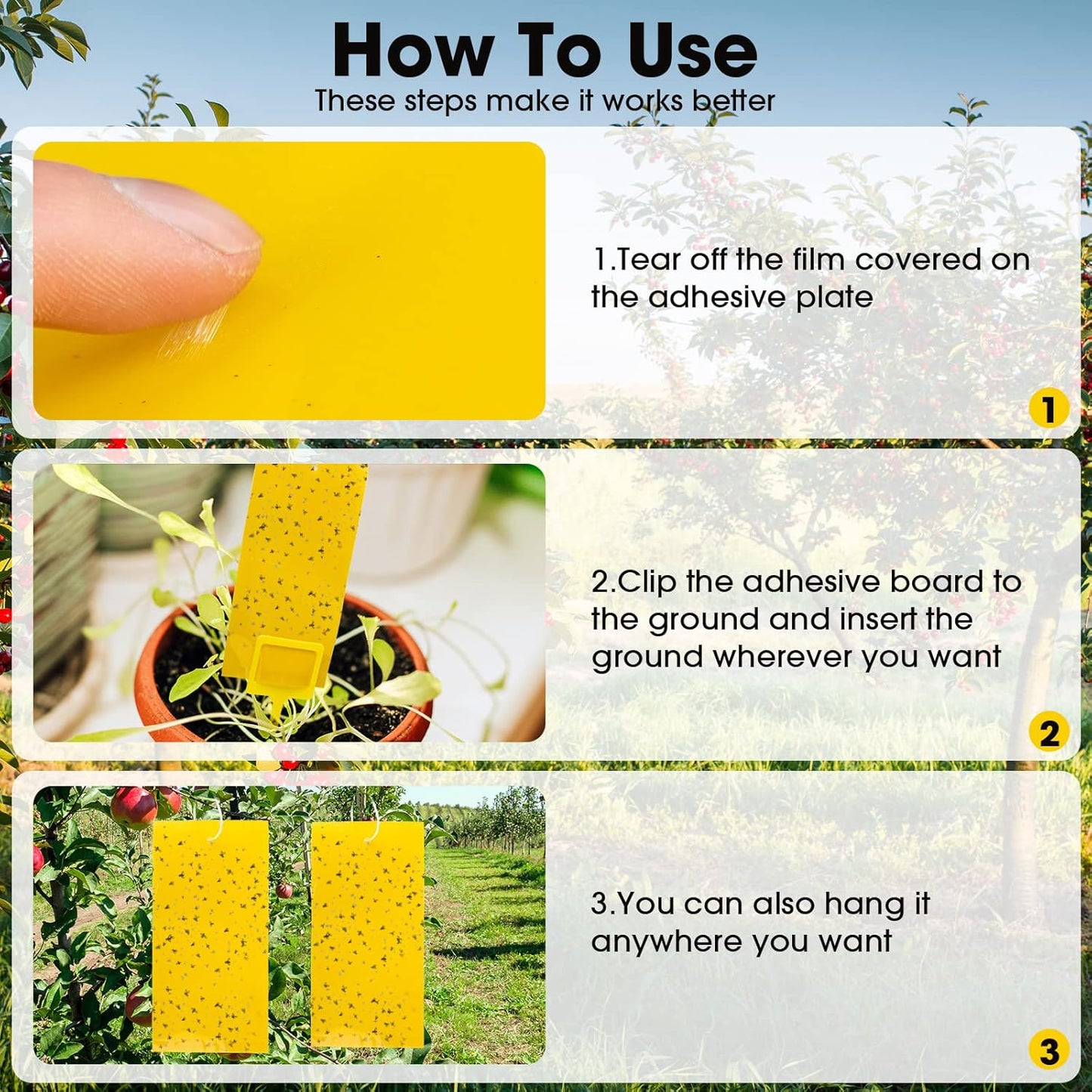 How To Use
These steps make it works better

1.Tear off the film covered on the adhesive plate

1

2.Clip the adhesive board to the ground and insert the ground wherever you want

2

3.You can also hang it anywhere you want

3