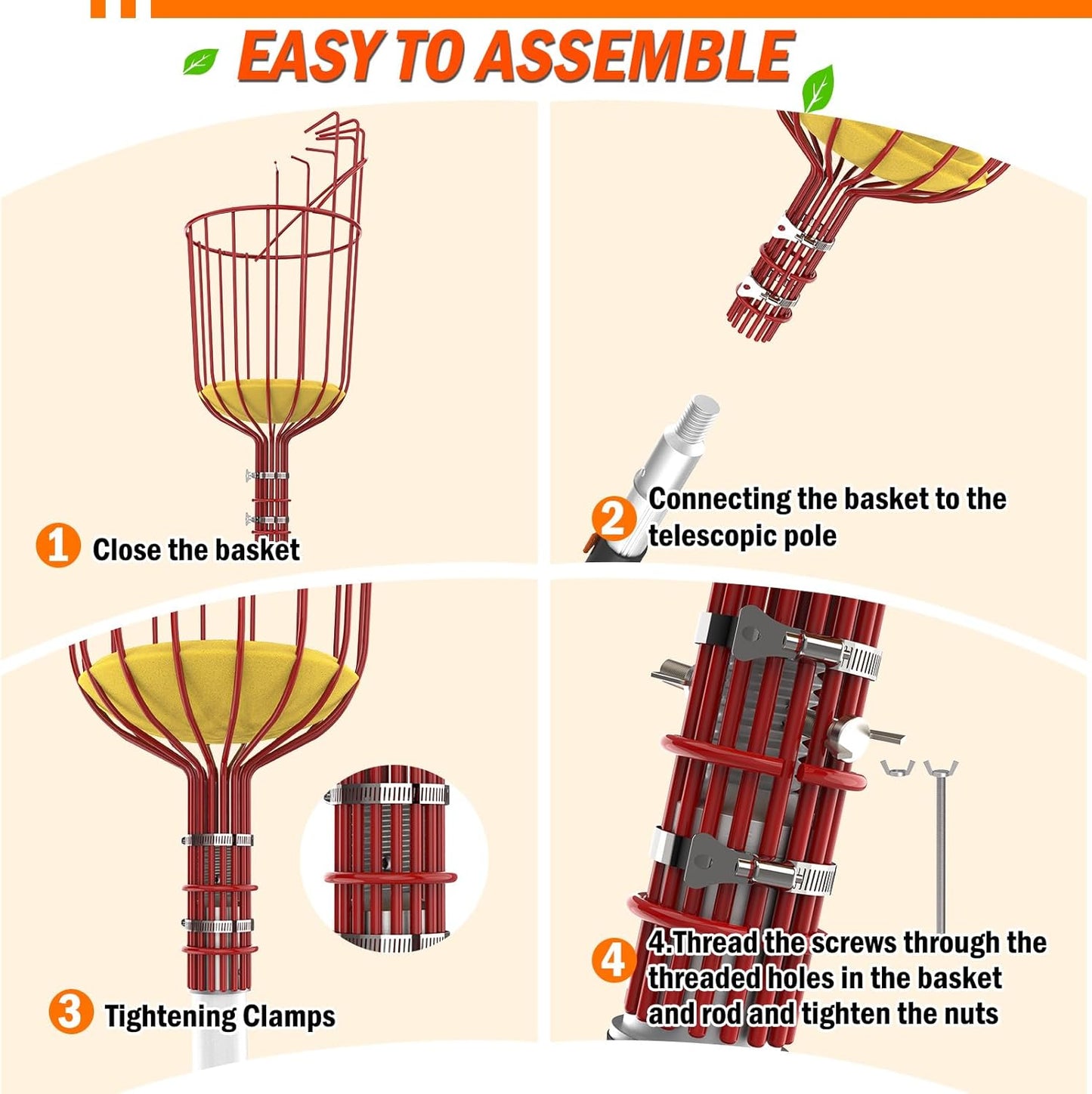 EASY TO ASSEMBLE

1 Close the basket

2 Connecting the basket to the telescopic pole

3 Tightening Clamps

4 4.Thread the screws through the threaded holes in the basket and rod and tighten the nuts