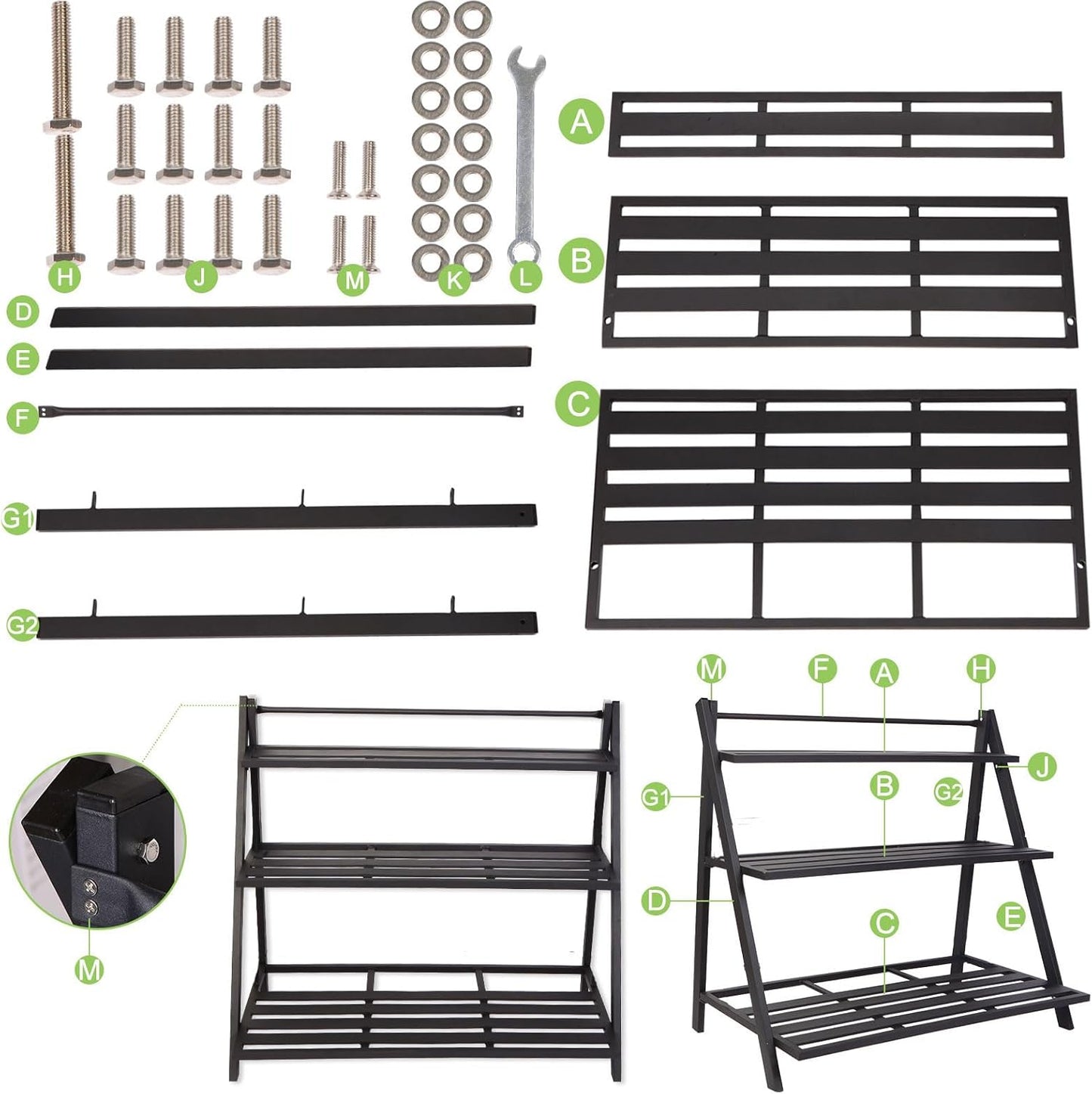 H J M K L

A

B

D

E

F

C

G1

G2

M

M F A H

J

G1 B G2

D E

C