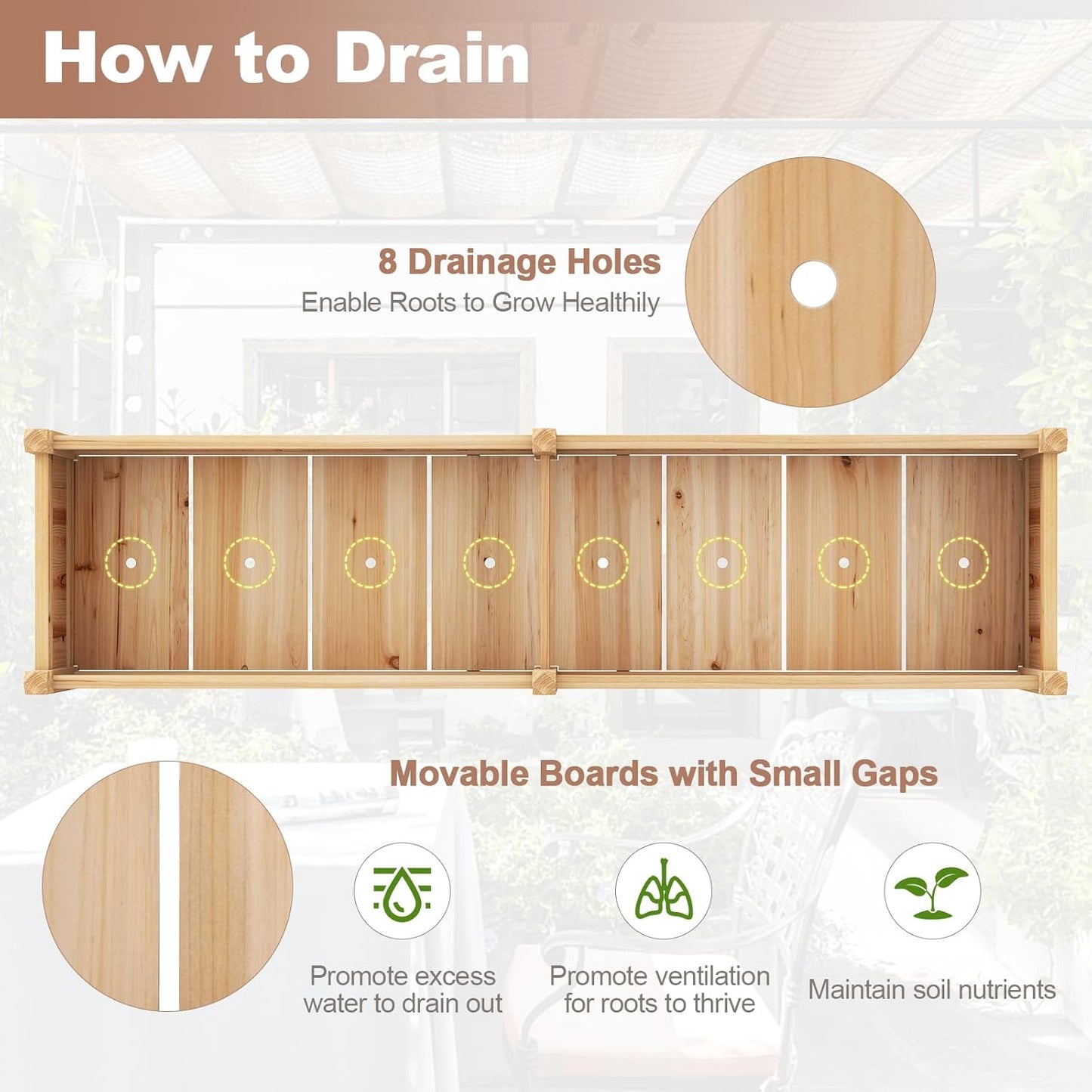 How to Drain

8 Drainage Holes
Enable Roots to Grow Healthily

Movable Boards with Small Gaps

Promote excess water to drain out

Promote ventilation for roots to thrive

Maintain soil nutrients