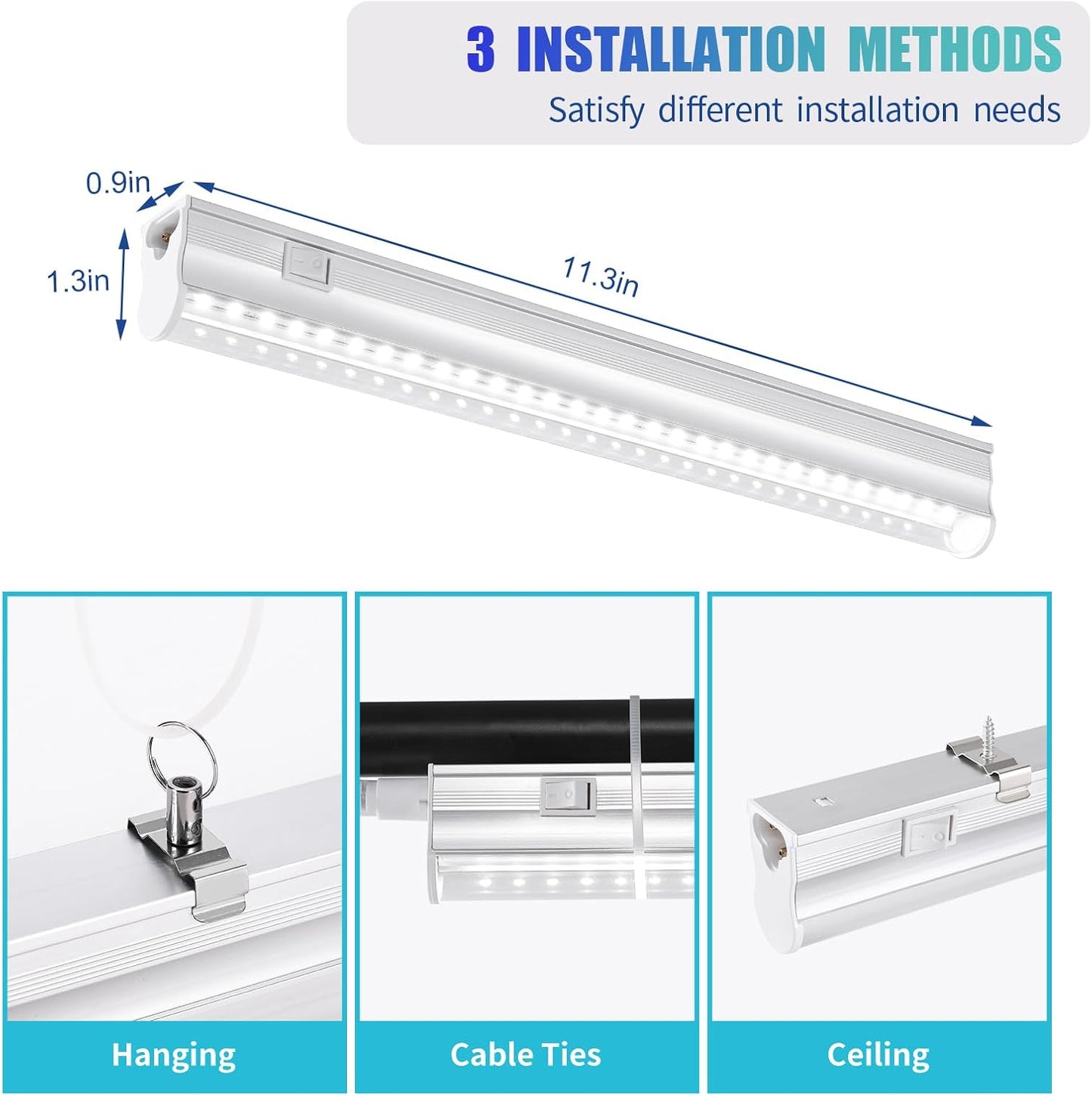 3 INSTALLATION METHODS

Satisfy different installation needs

0.9in

1.3in

11.3in

Hanging

Cable Ties

Ceiling