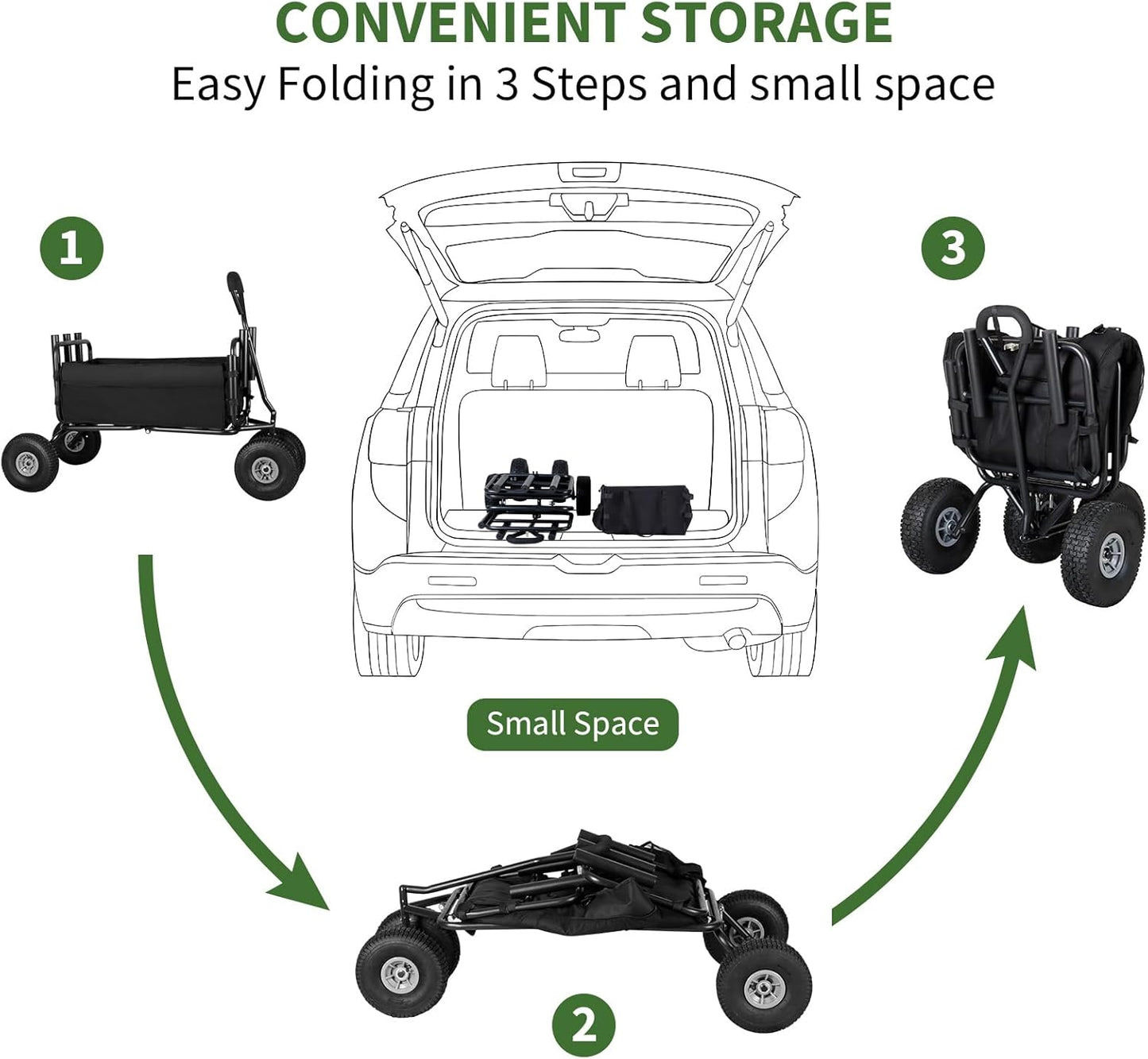 CONVENIENT STORAGE
Easy Folding in 3 Steps and small space

1

3

Small Space

2