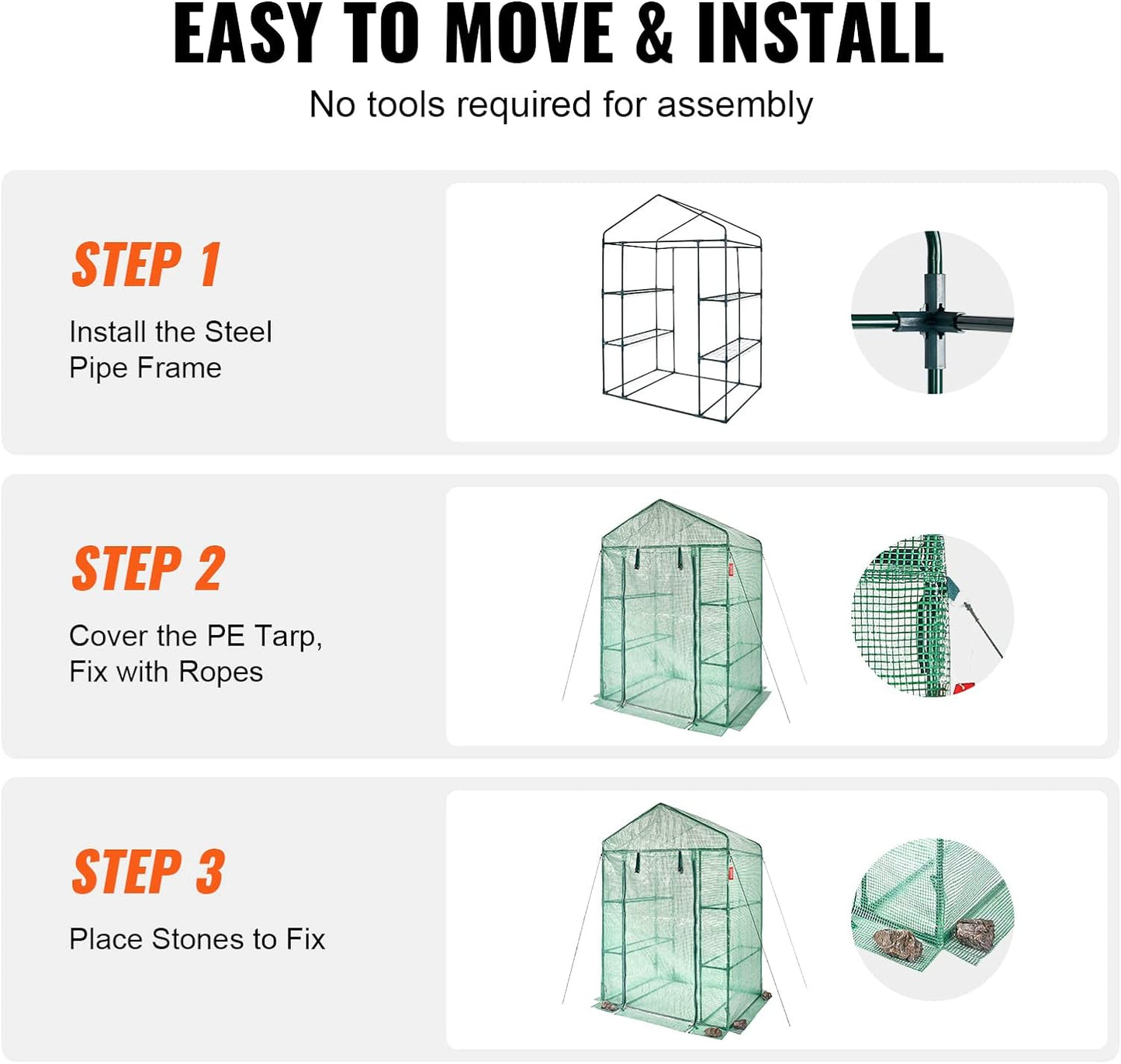 EASY TO MOVE & INSTALL

No tools required for assembly

STEP 1

Install the Steel Pipe Frame

STEP 2

Cover the PE Tarp, Fix with Ropes

STEP 3

Place Stones to Fix