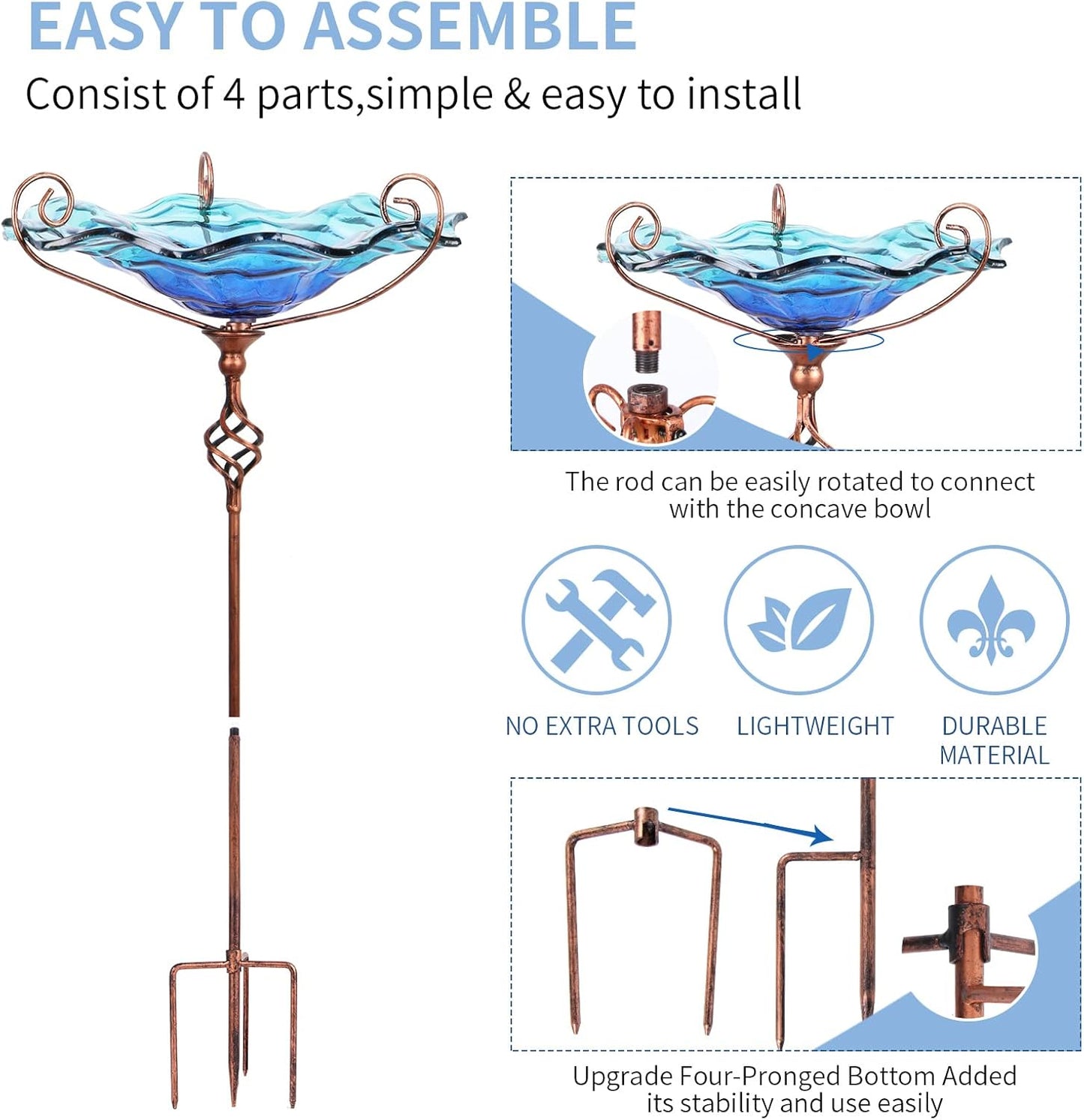 EASY TO ASSEMBLE

Consist of 4 parts,simple & easy to install

The rod can be easily rotated to connect with the concave bowl

NO EXTRA TOOLS

LIGHTWEIGHT

DURABLE MATERIAL

Upgrade Four-Pronged Bottom Added its stability and use easily