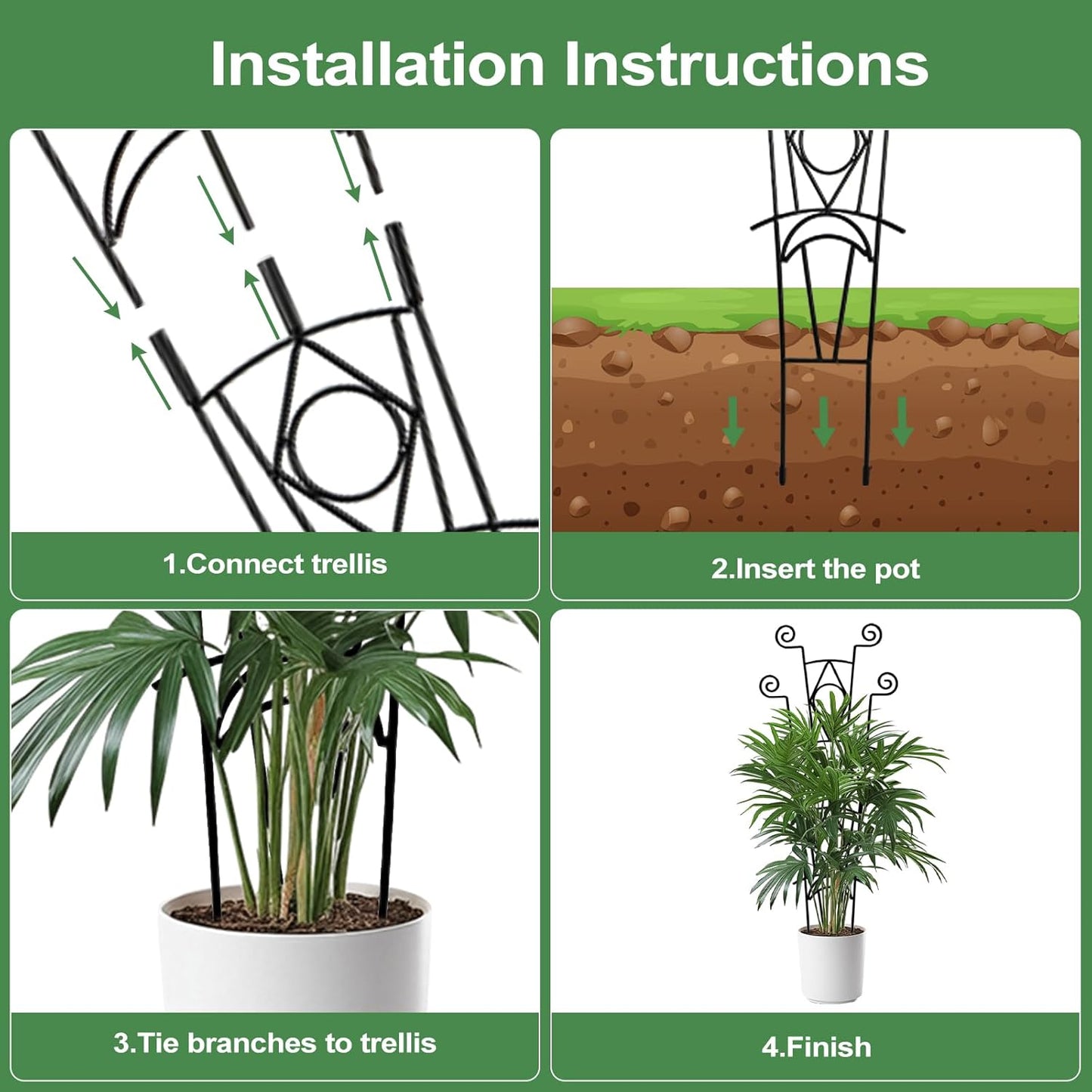 Installation Instructions

1.Connect trellis

2.Insert the pot

3.Tie branches to trellis

4.Finish