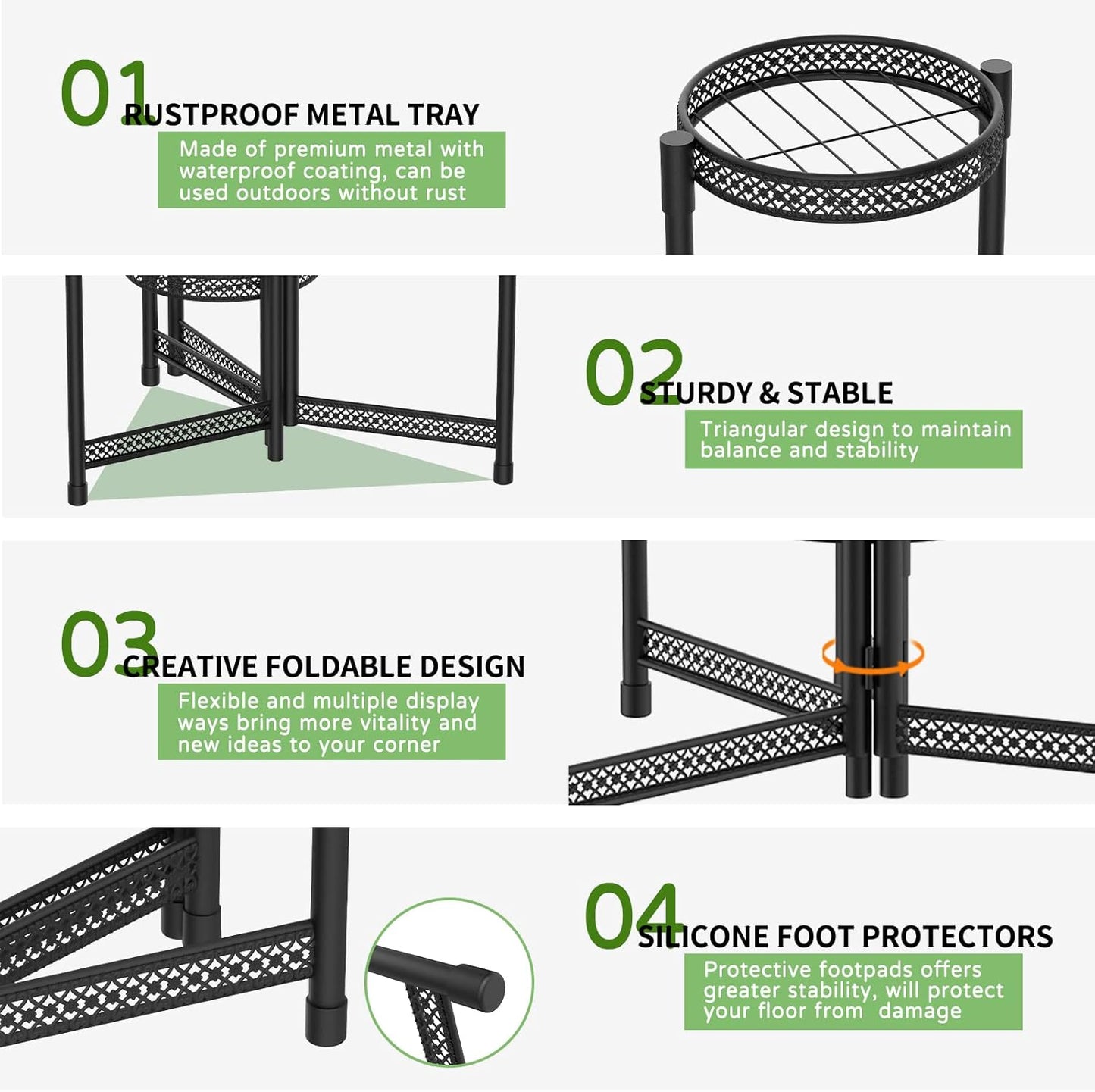 01 RUSTPROOF METAL TRAY

Made of premium metal with waterproof coating, can be used outdoors without rust

02 STURDY & STABLE

Triangular design to maintain balance and stability

03 CREATIVE FOLDABLE DESIGN

Flexible and multiple display ways bring more vitality and new ideas to your corner

04 SILICONE FOOT PROTECTORS

Protective footpads offers greater stability, will protect your floor from damage