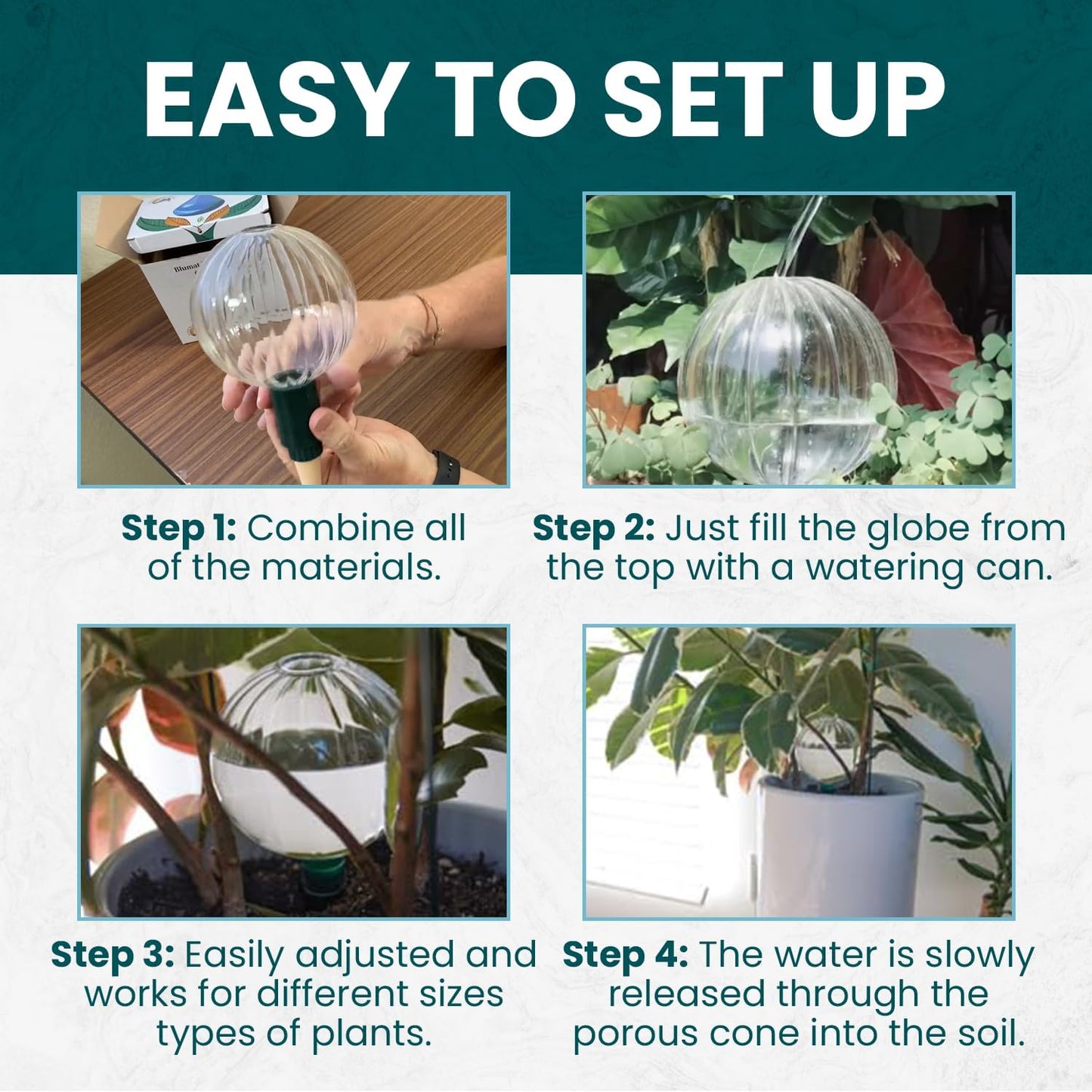 EASY TO SET UP

Blumat

Step 1: Combine all of the materials.

Step 2: Just fill the globe from the top with a watering can.

Step 3: Easily adjusted and works for different sizes types of plants.

Step 4: The water is slowly released through the porous cone into the soil.