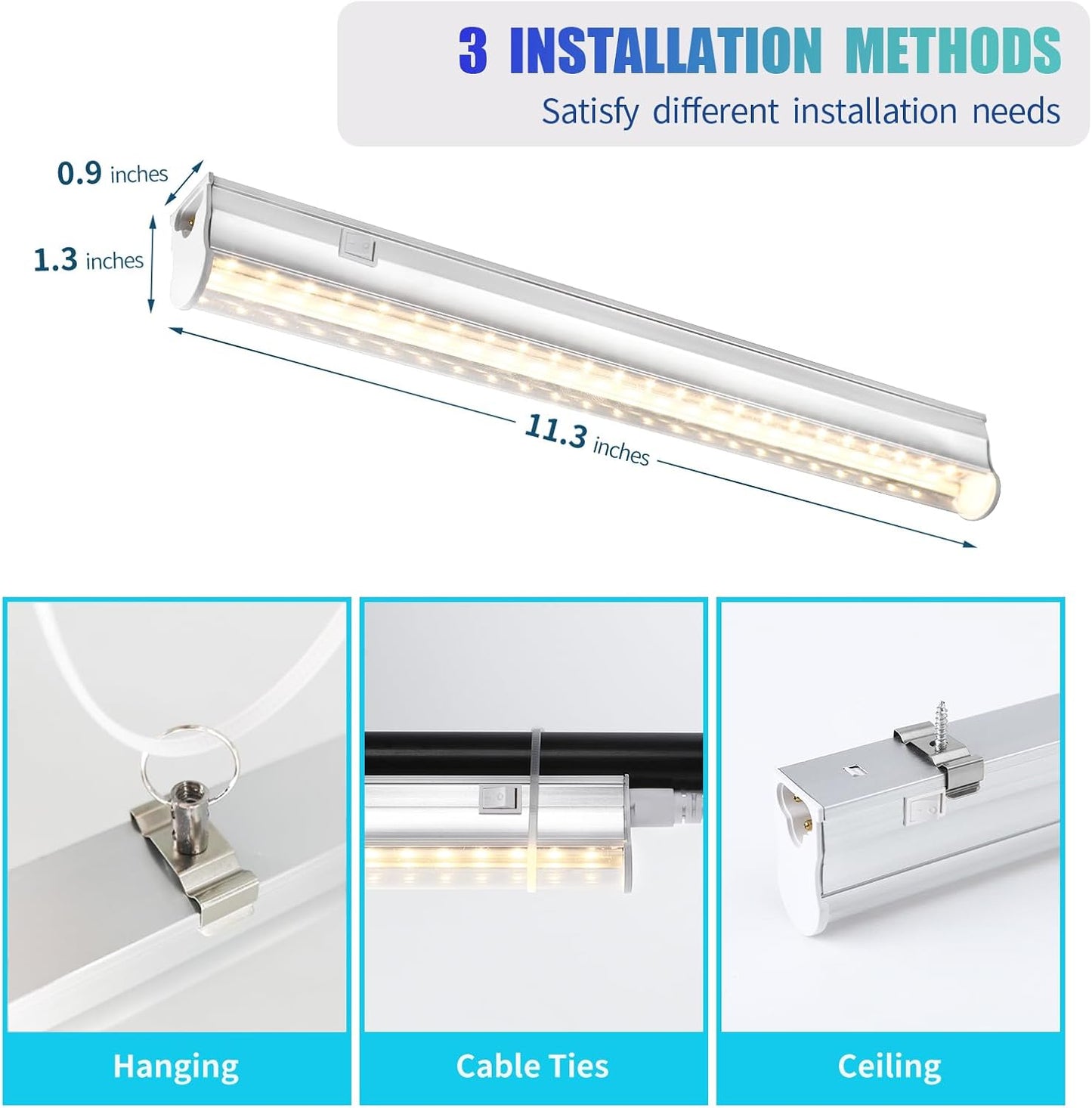 3 INSTALLATION METHODS
Satisfy different installation needs

0.9 inches
1.3 inches
11.3 inches

Hanging
Cable Ties
Ceiling