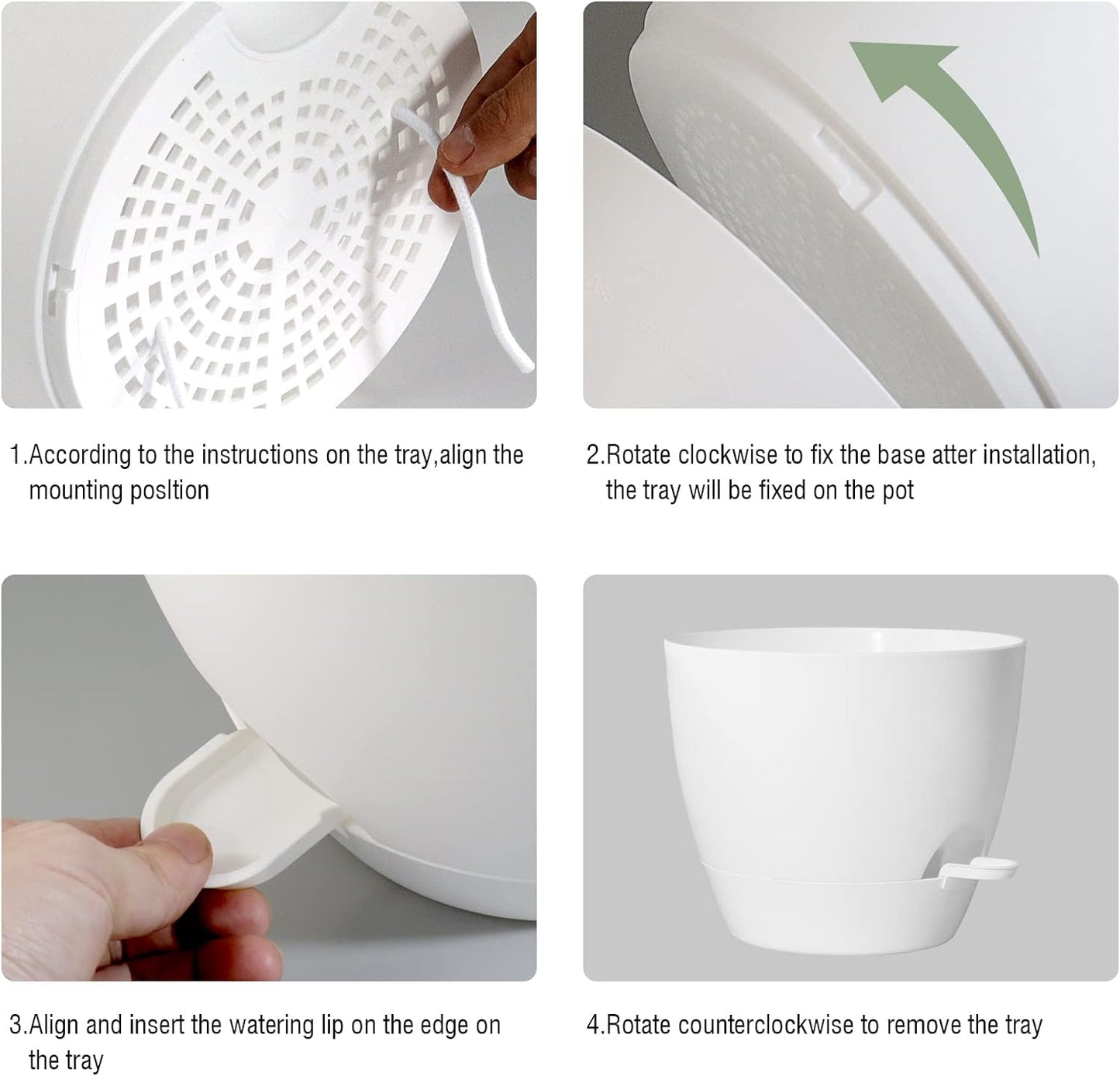 1.According to the instructions on the tray,align the mounting posltion

2.Rotate clockwise to fix the base atter installation, the tray will be fixed on the pot

3.Align and insert the watering lip on the edge on the tray

4.Rotate counterclockwise to remove the tray