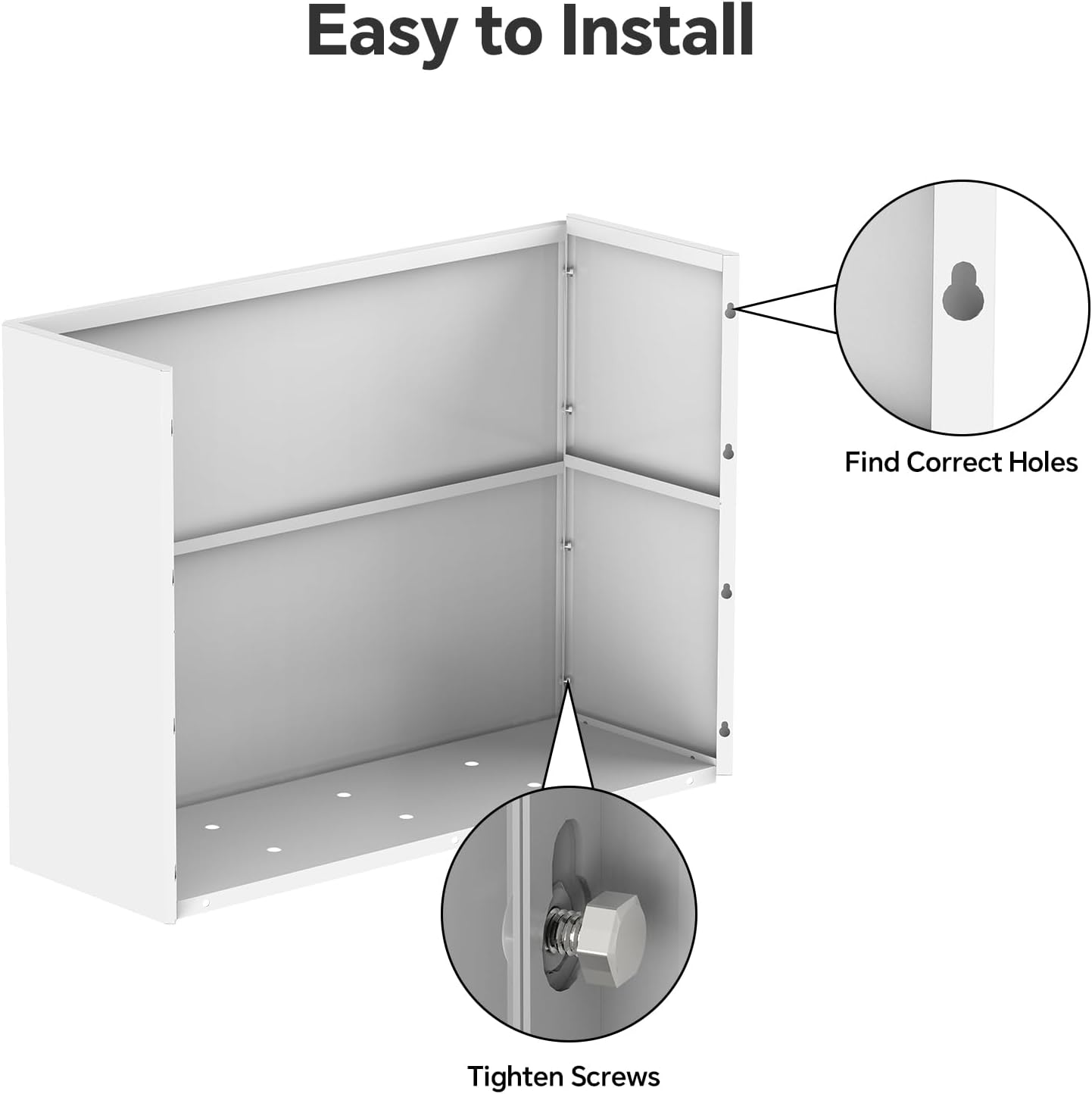 Easy to Install

Find Correct Holes

Tighten Screws